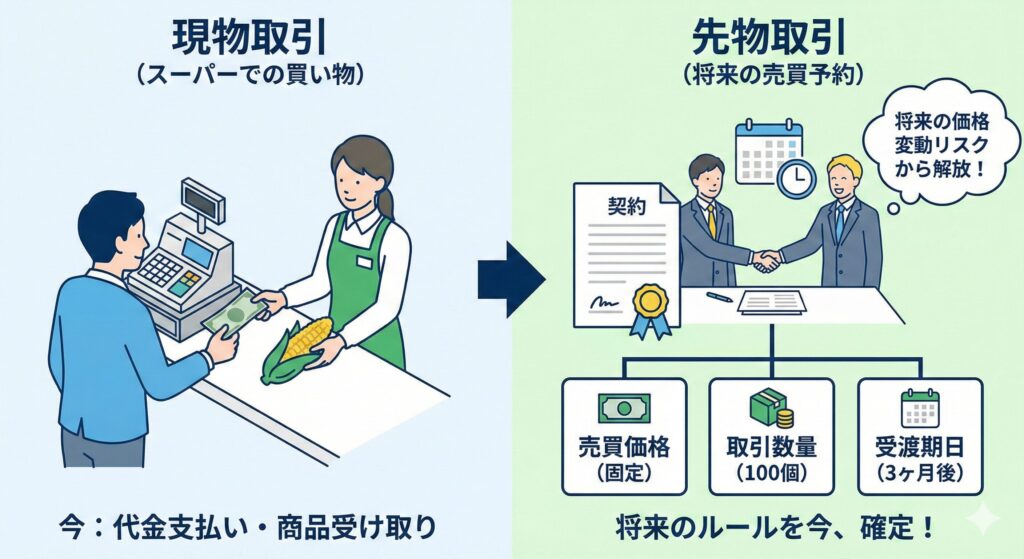 現物取引
（スーパーでの買い物）

今：代金支払い・商品受け取り

先物取引
（将来の売買予約）

将来の価格変動リスクから解放！

契約

売買価格
（固定）

取引数量
（100個）

受渡期日
（3ヶ月後）

将来のルールを今、確定！